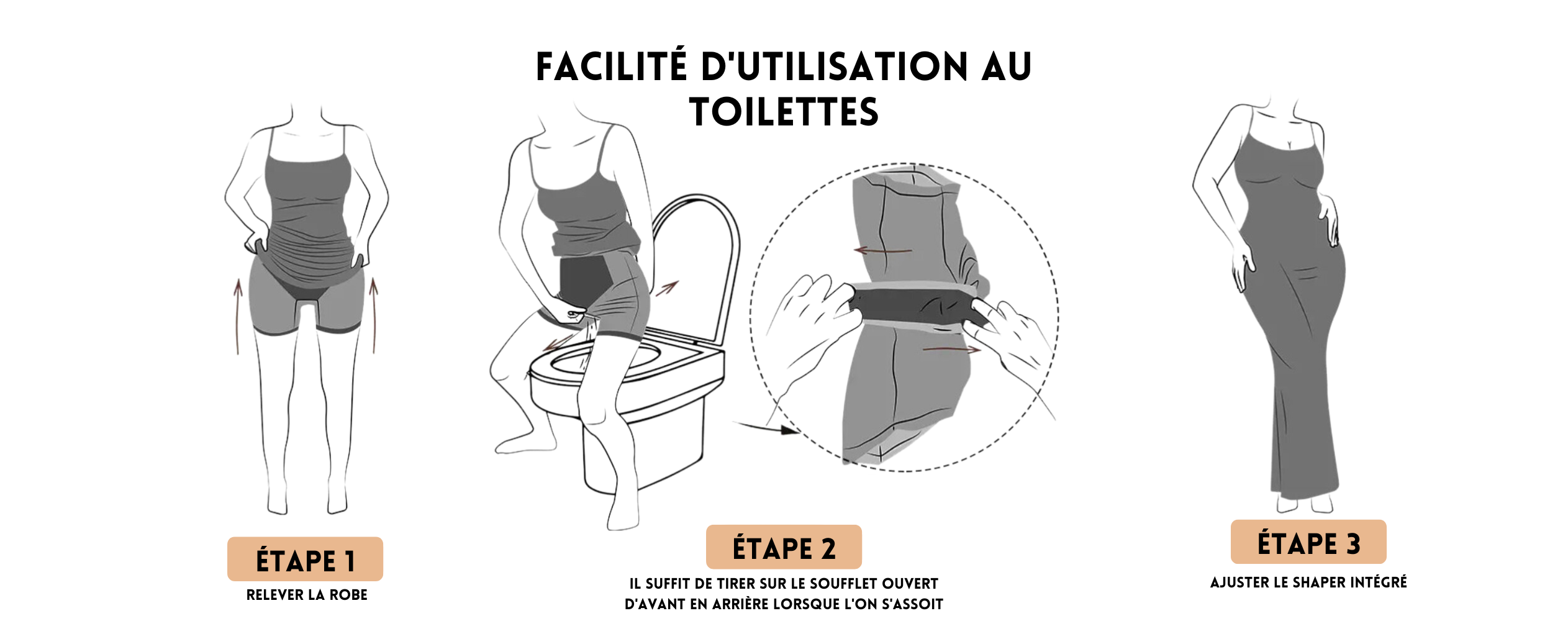 FACILITÉ D'UTILISATION AU TOILETTES

ÉTAPE 1
RELEVER LA ROBE

ÉTAPE 2
IL SUFFIT DE TIRER SUR LE SOUFFLET OUVERT D'AVANT EN ARRIÈRE LORSQUE L'ON S'ASSOIT

ÉTAPE 3
AJUSTER LE SHAPER INTÉGRÉ