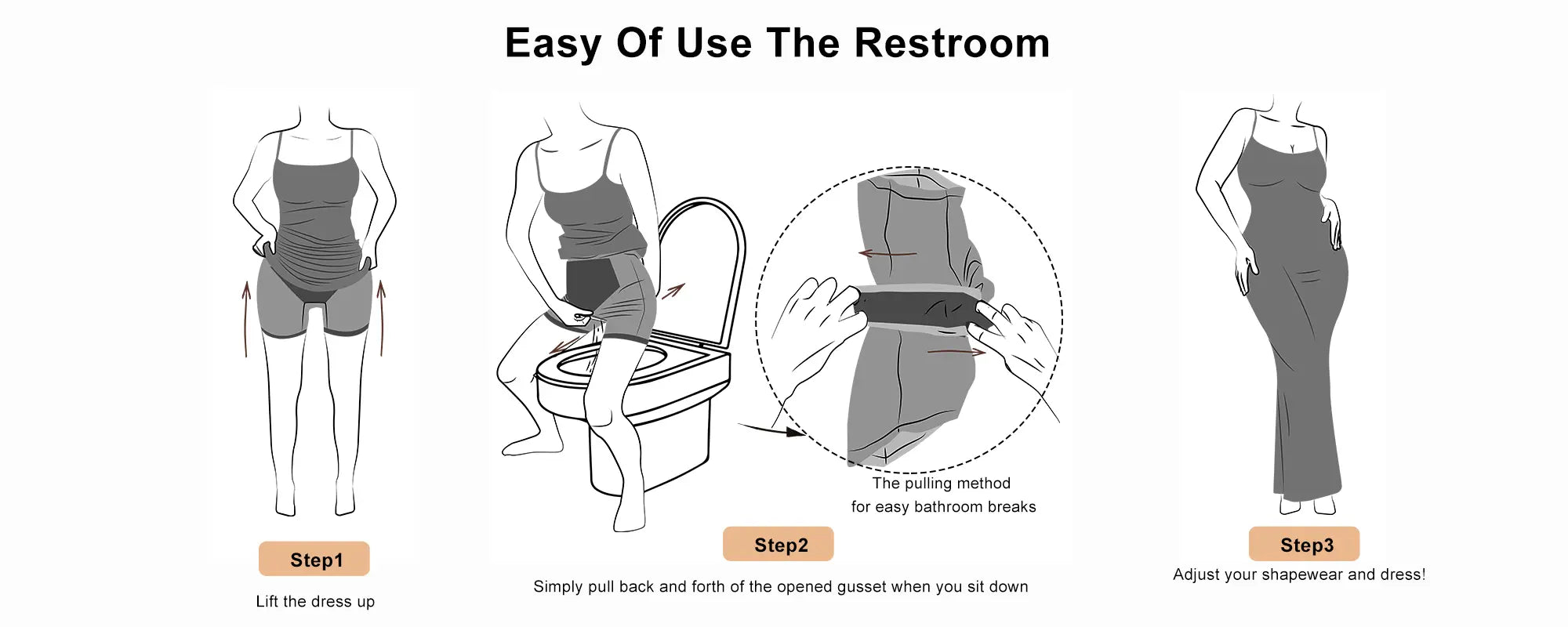 Easy Of Use The Restroom

Step1

Lift the dress up

The pulling method
for easy bathroom breaks

Step2

Simply pull back and forth of the opened gusset when you sit down

Step3

Adjust your shapewear and dress!